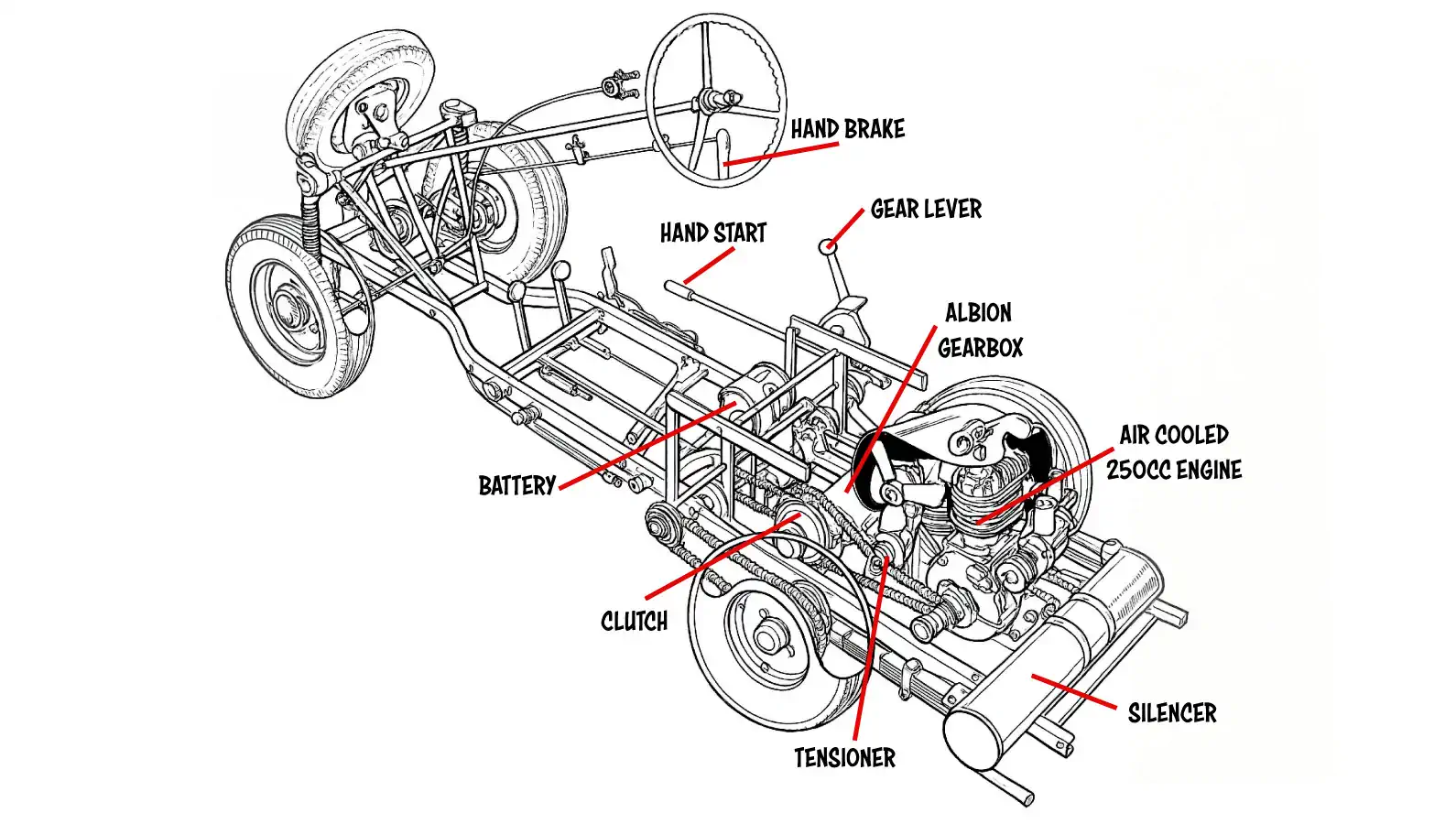 HAND BRAKE

GEAR LEVER

HAND START

ALBION GEARBOX

AIR COOLED 250CC ENGINE

BATTERY

CLUTCH

SILENCER

TENSIONER